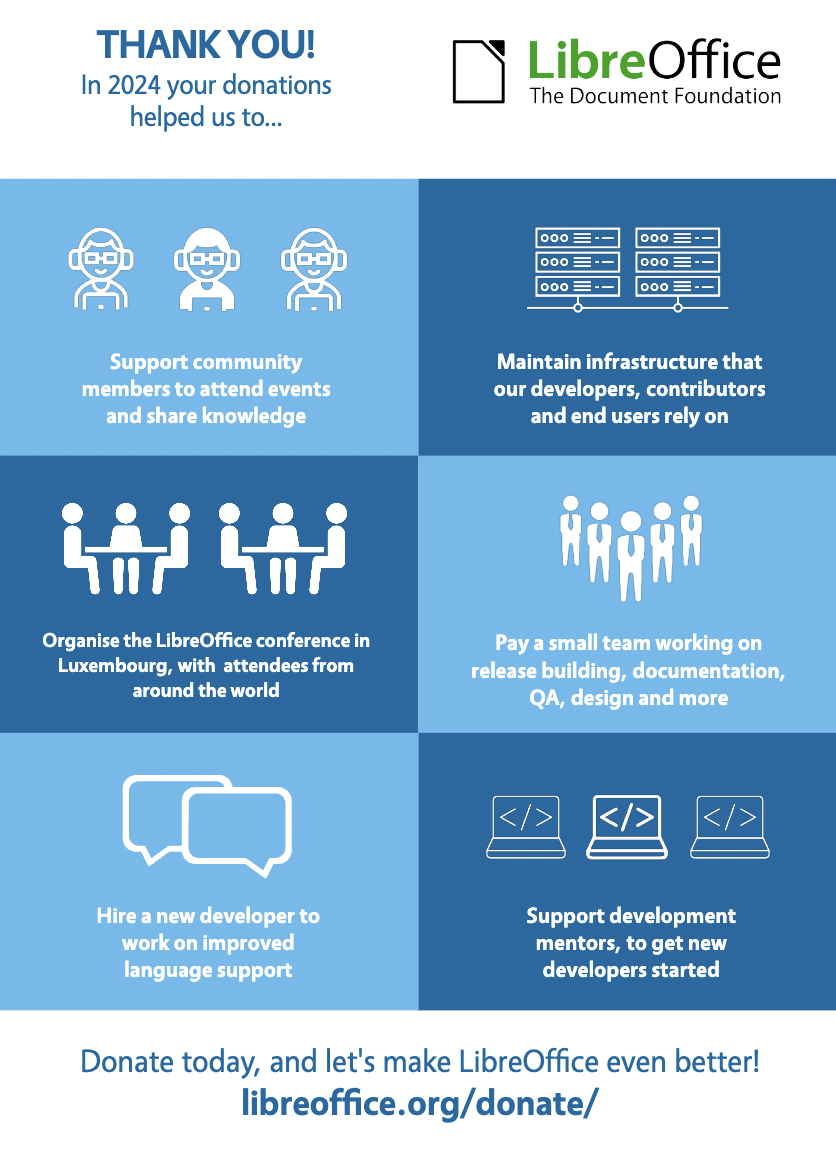 THANK YOU!
In 2024 your donations helped us to...

LibreOffice
The Document Foundation

Support community members to attend events and share knowledge

Maintain infrastructure that our developers, contributors and end users rely on

Organise the LibreOffice conference in Luxembourg, with attendees from around the world

Pay a small team working on release building, documentation, QA, design and more

Hire a new developer to work on improved language support

</>

</>

</>

Support development mentors, to get new developers started

Donate today, and let's make LibreOffice even better!
libreoffice.org/donate/